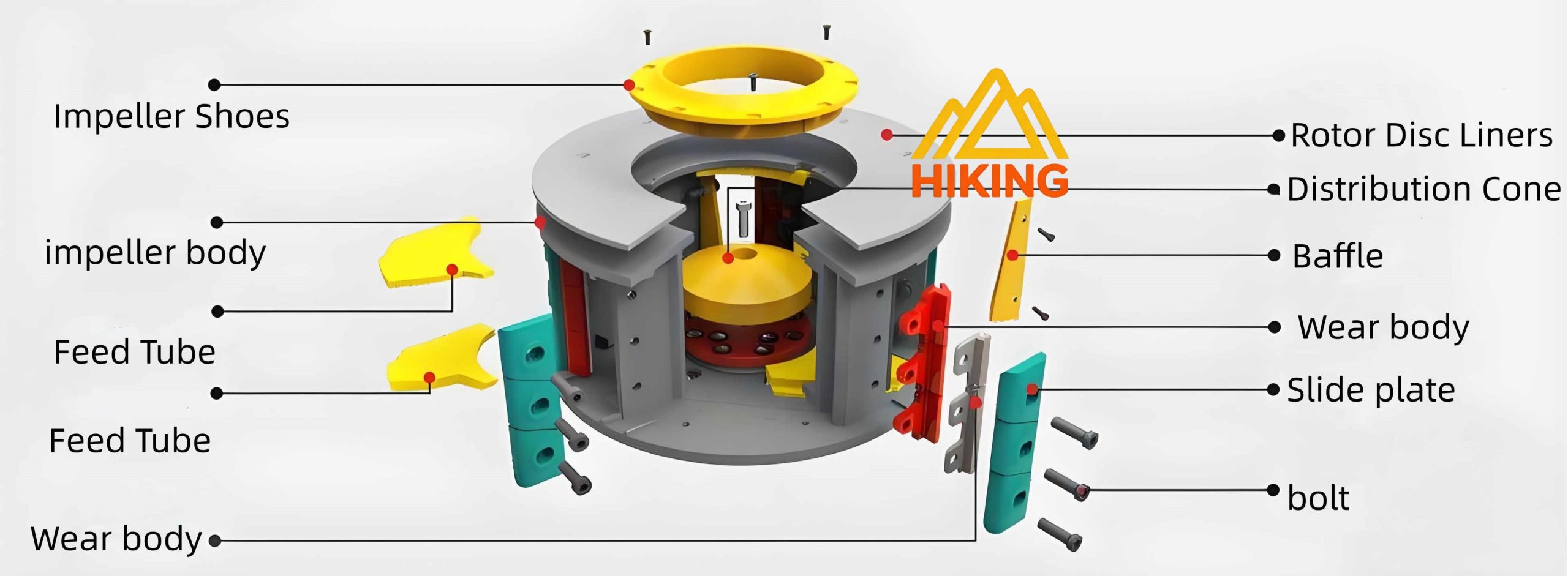 Impeller Shoes

impeller body

Feed Tube

Feed Tube

Wear body

HIKING

Rotor Disc Liners

Distribution Cone

Baffle

Wear body

Slide plate

bolt